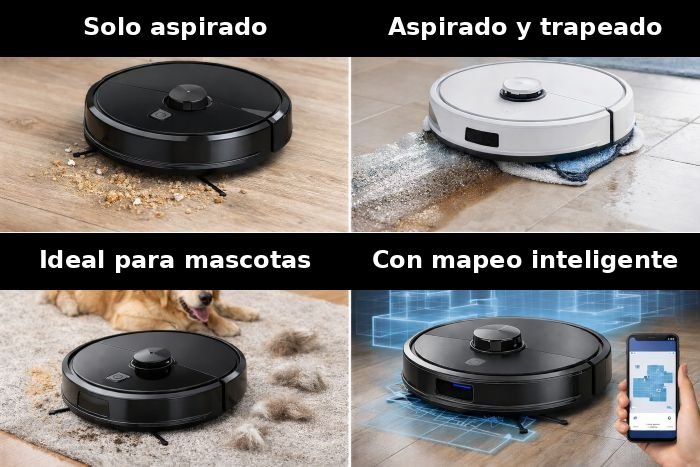 Solo aspirado

Aspirado y trapeado

Ideal para mascotas

Con mapeo inteligente